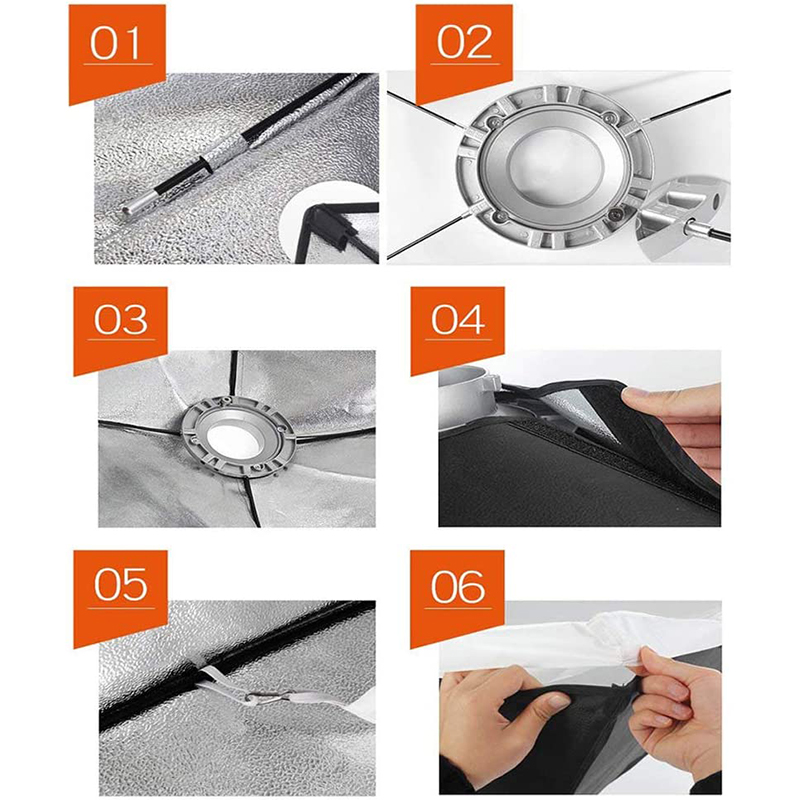 01

02

03

04

05

06