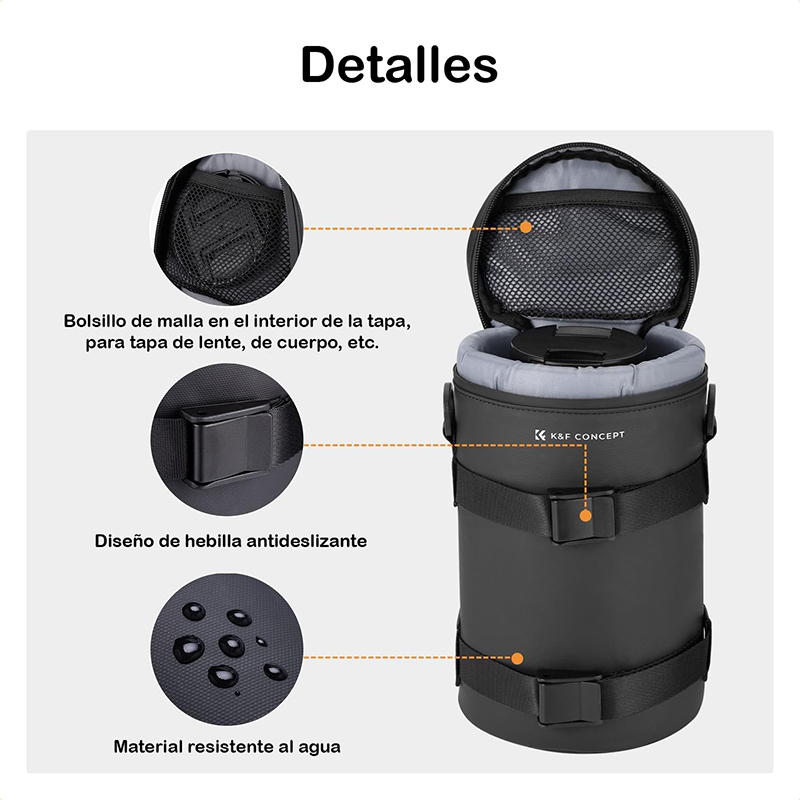 Detalles

Bolsillo de malla en el interior de la tapa, para tapa de lente, de cuerpo, etc.

K&F CONCEPT

Diseño de hebilla antideslizante

Material resistente al agua